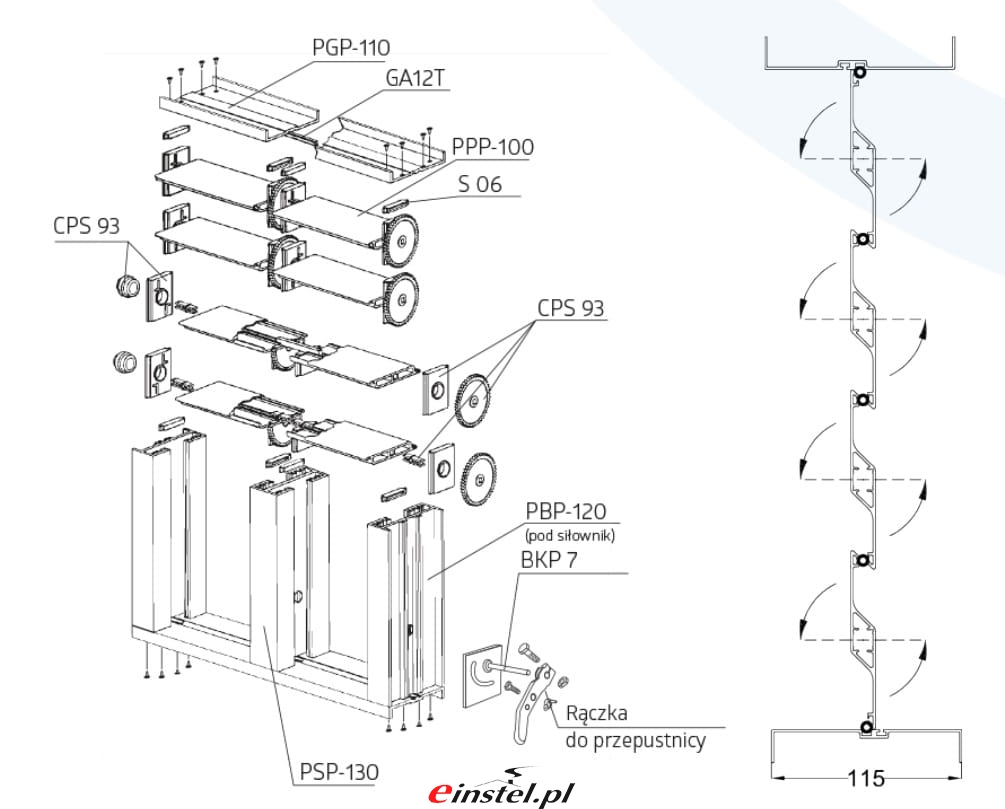 PGP-110
GA12T
PPP-100
S 06
CPS 93
CPS 93
PBP-120
(pod siłownik)
BKP 7
Rączka
do przepustnicy
PSP-130
einstel.pl
115