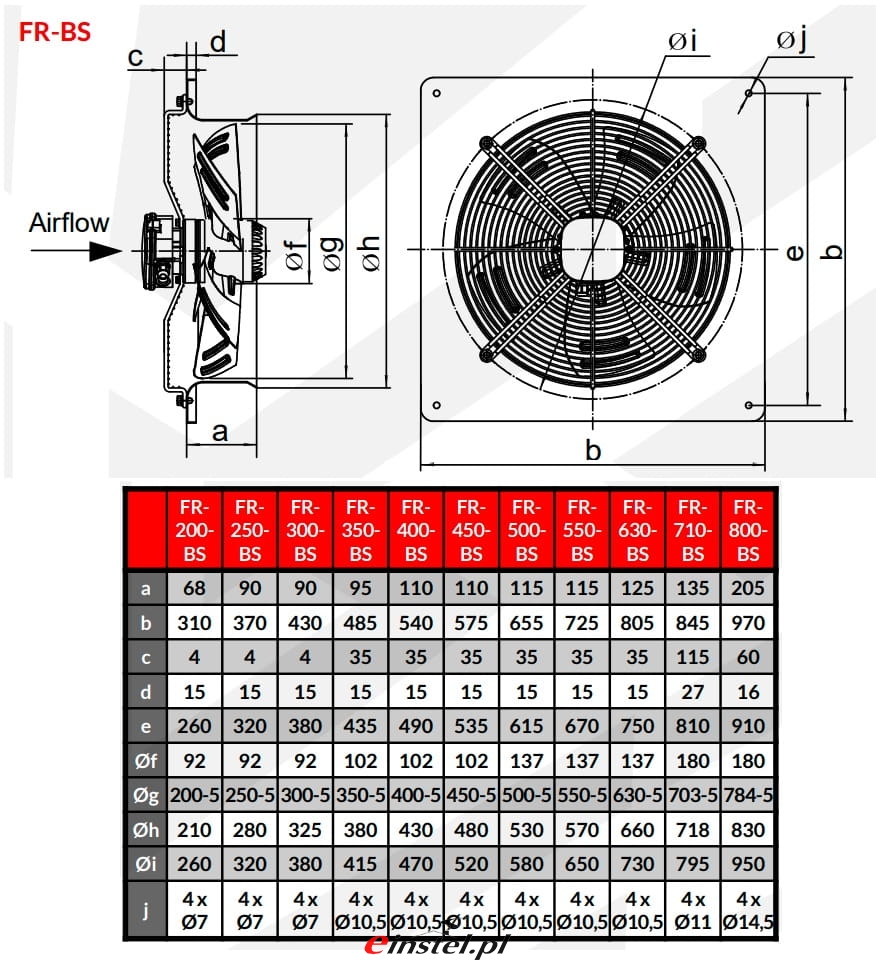 FR-BS

c d

Airflow

Øf Øg Øh

a

Øi Øj

e b

b

|  | FR-200-BS | FR-250-BS | FR-300-BS | FR-350-BS | FR-400-BS | FR-450-BS | FR-500-BS | FR-550-BS | FR-630-BS | FR-710-BS | FR-800-BS |
|---|---|---|---|---|---|---|---|---|---|---|---|
| a | 68 | 90 | 90 | 95 | 110 | 110 | 115 | 115 | 125 | 135 | 205 |
| b | 310 | 370 | 430 | 485 | 540 | 575 | 655 | 725 | 805 | 845 | 970 |
| c | 4 | 4 | 4 | 35 | 35 | 35 | 35 | 35 | 35 | 115 | 60 |
| d | 15 | 15 | 15 | 15 | 15 | 15 | 15 | 15 | 15 | 27 | 16 |
| e | 260 | 320 | 380 | 435 | 490 | 535 | 615 | 670 | 750 | 810 | 910 |
| Øf | 92 | 92 | 92 | 102 | 102 | 102 | 137 | 137 | 137 | 180 | 180 |
| Øg | 200-5 | 250-5 | 300-5 | 350-5 | 400-5 | 450-5 | 500-5 | 550-5 | 630-5 | 703-5 | 784-5 |
| Øh | 210 | 280 | 325 | 380 | 430 | 480 | 530 | 570 | 660 | 718 | 830 |
| Øi | 260 | 320 | 380 | 415 | 470 | 520 | 580 | 650 | 730 | 795 | 950 |
| j | 4 x Ø7 | 4 x Ø7 | 4 x Ø7 | 4 x Ø10,5 | 4 x Ø10,5 | 4 x Ø10,5 | 4 x Ø10,5 | 4 x Ø10,5 | 4 x Ø10,5 | 4 x Ø11 | 4 x Ø14,5 |

einstel.pl